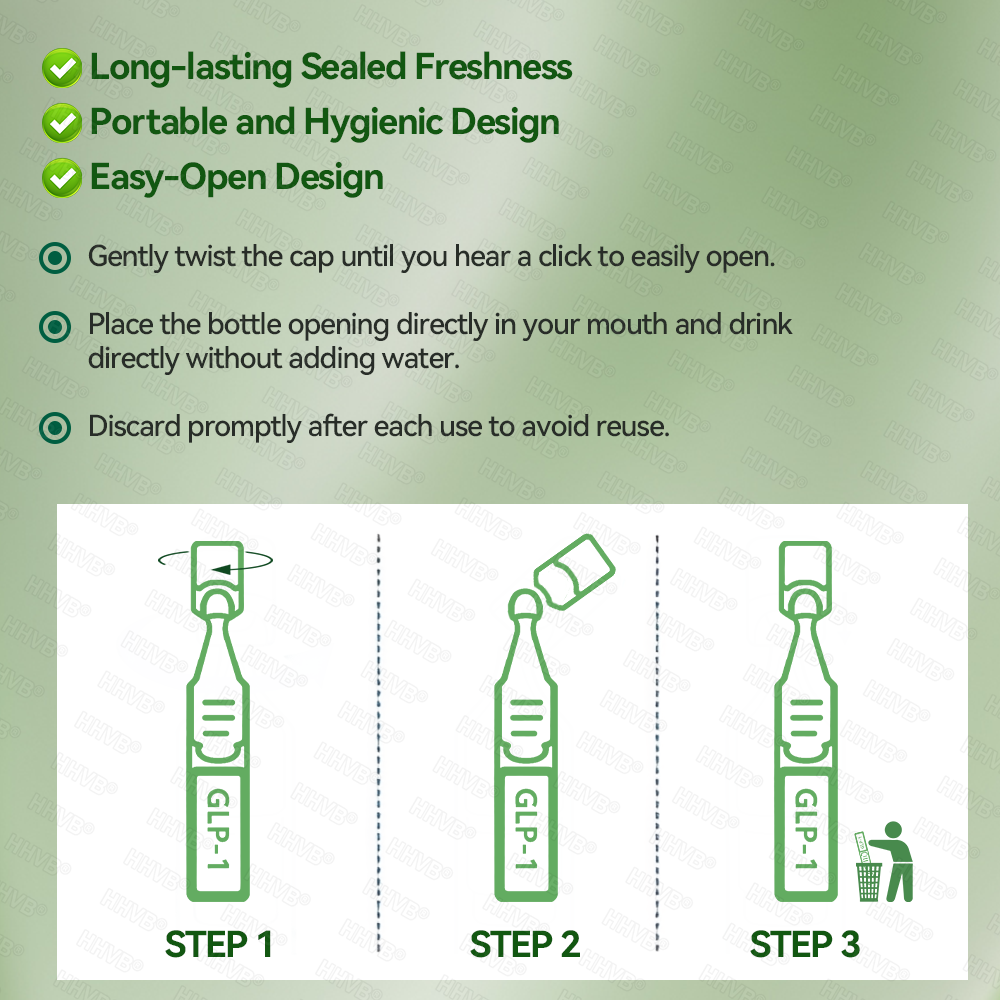 Long-lasting Sealed Freshness
Portable and Hygienic Design
Easy-Open Design

Gently twist the cap until you hear a click to easily open.

Place the bottle opening directly in your mouth and drink directly without adding water.

Discard promptly after each use to avoid reuse.

GLP-1
STEP 1

GLP-1
STEP 2

GLP-1
STEP 3

HHVB®